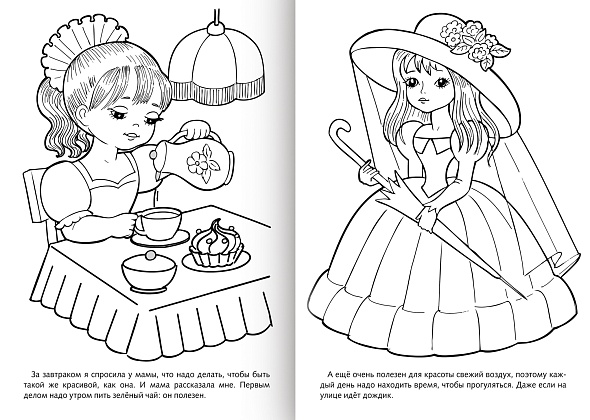 За завтраком я спросила у мамы, что надо делать, чтобы быть такой же красивой, как она. И мама рассказала мне. Первым делом надо утром пить зелёный чай: он полезен.

А ещё очень полезен для красоты свежий воздух, поэтому каждый день надо находить время, чтобы прогуляться. Даже если на улице идёт дождик.